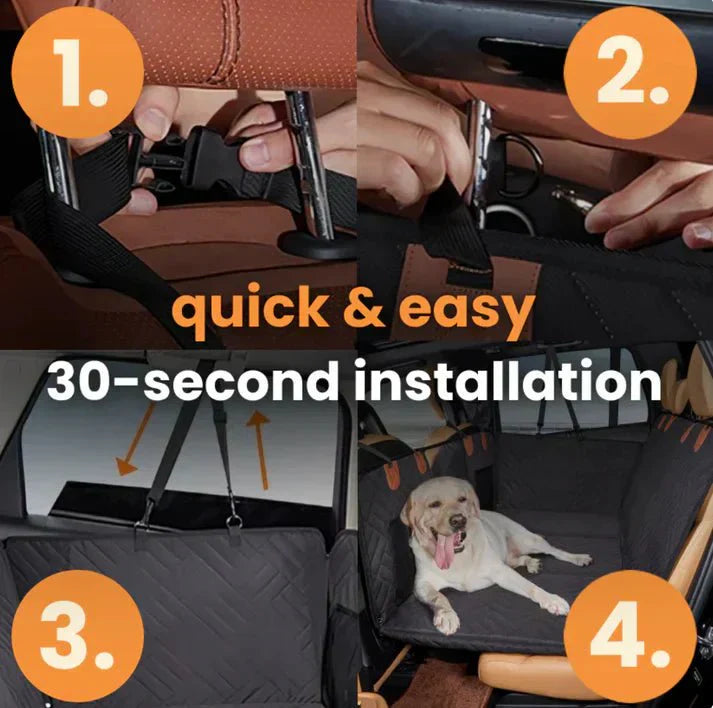 1.

2.

quick & easy

30-second installation

3.

4.